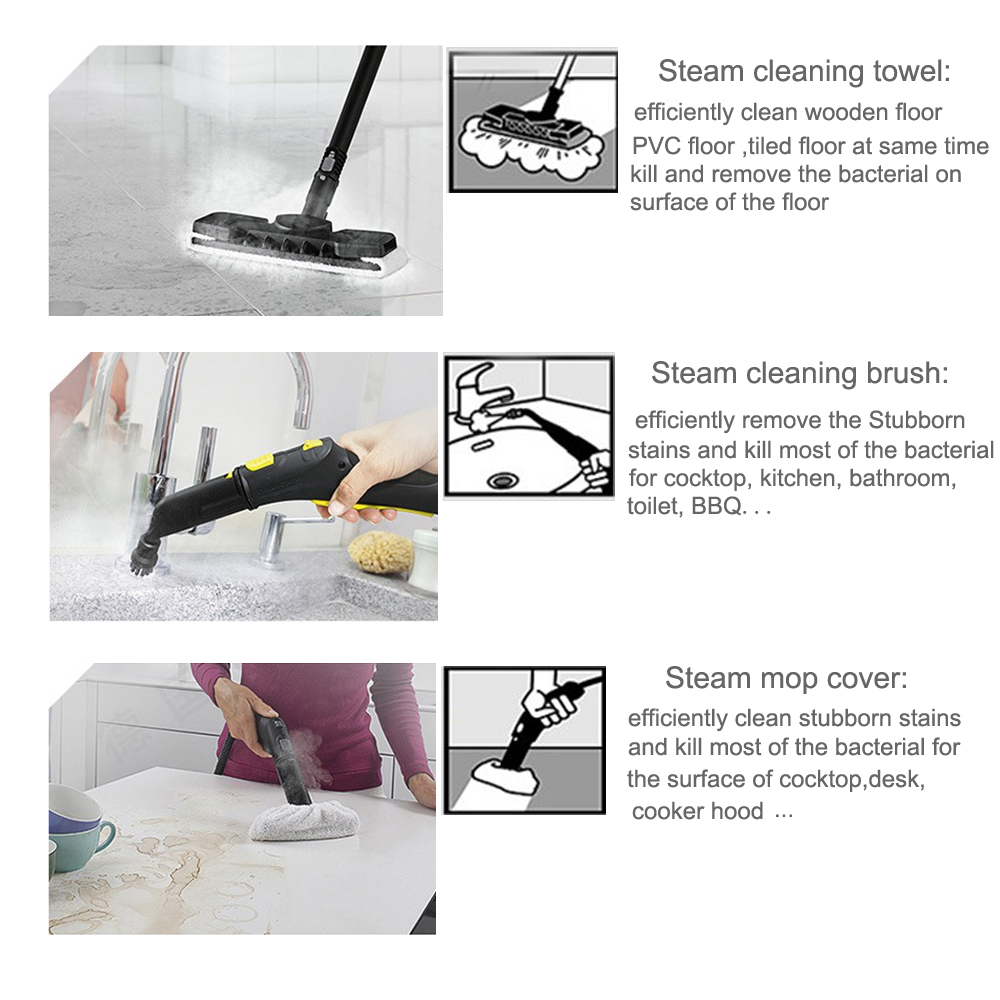 Steam cleaning towel:

efficiently clean wooden floor PVC floor ,tiled floor at same time kill and remove the bacterial on surface of the floor

Steam cleaning brush:

efficiently remove the Stubborn stains and kill most of the bacterial for cocktop, kitchen, bathroom, toilet, BBQ. . .

Steam mop cover:

efficiently clean stubborn stains and kill most of the bacterial for the surface of cocktop,desk, cooker hood ...